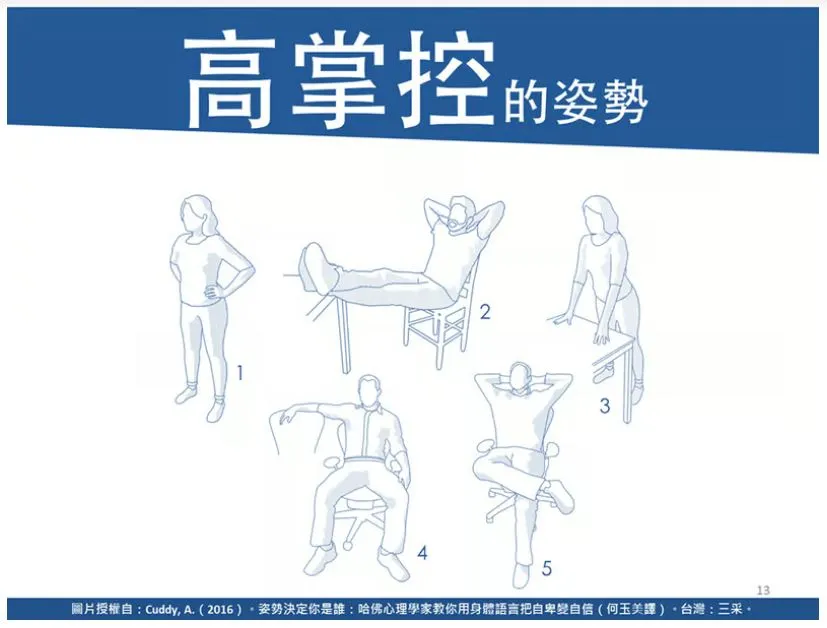 高掌控的姿勢

1

2

3

4

5

13

圖片授權自：Cuddy, A.（2016）。姿勢決定你是誰：哈佛心理學家教你用身體語言把自卑變自信（何玉美譯）。台灣：三采。